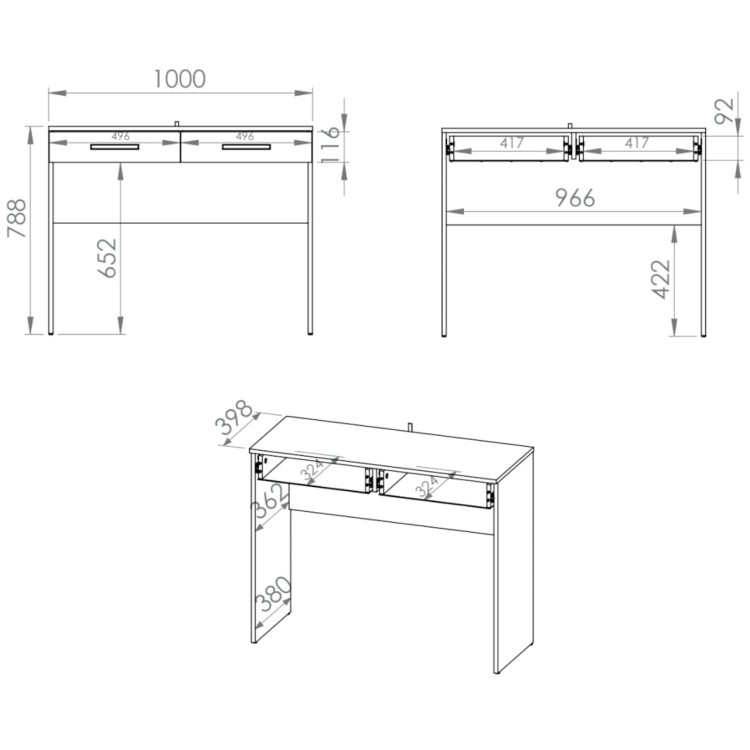 1000
496
496
116
788
652
92
417
417
966
422
398
324
324
362
380