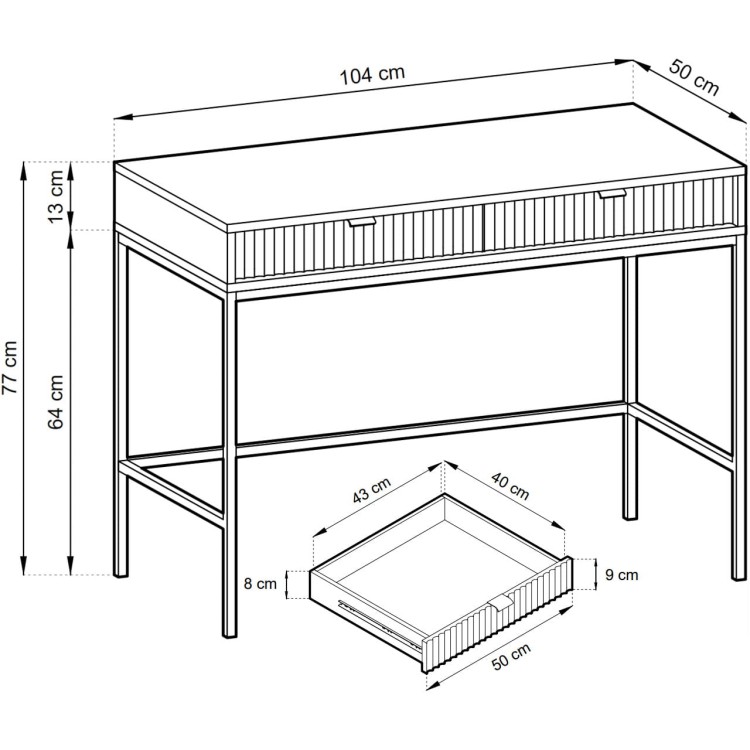 104 cm
50 cm
13 cm
77 cm
64 cm
43 cm
40 cm
8 cm
9 cm
50 cm