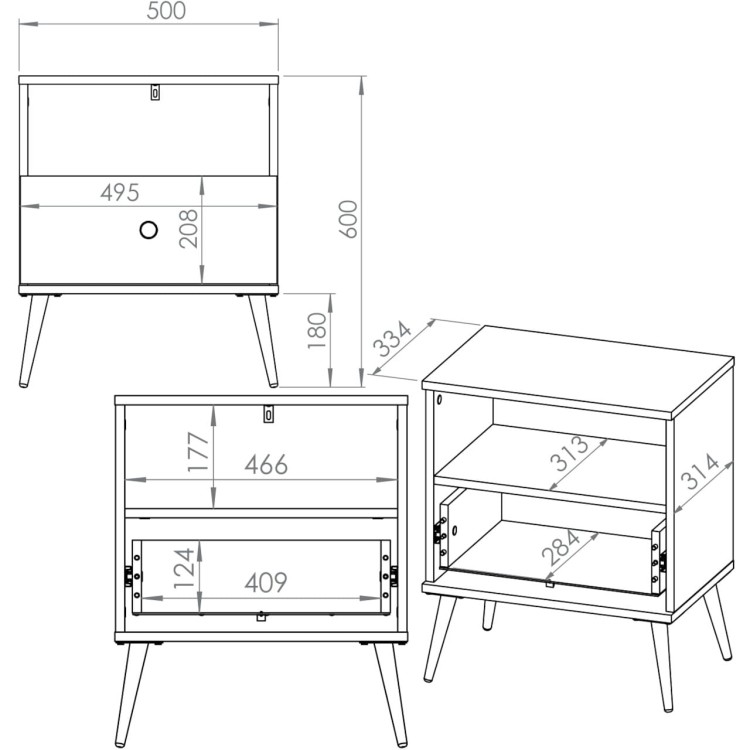 500
495
208
600
180
334
177
466
124
409
313
314
284