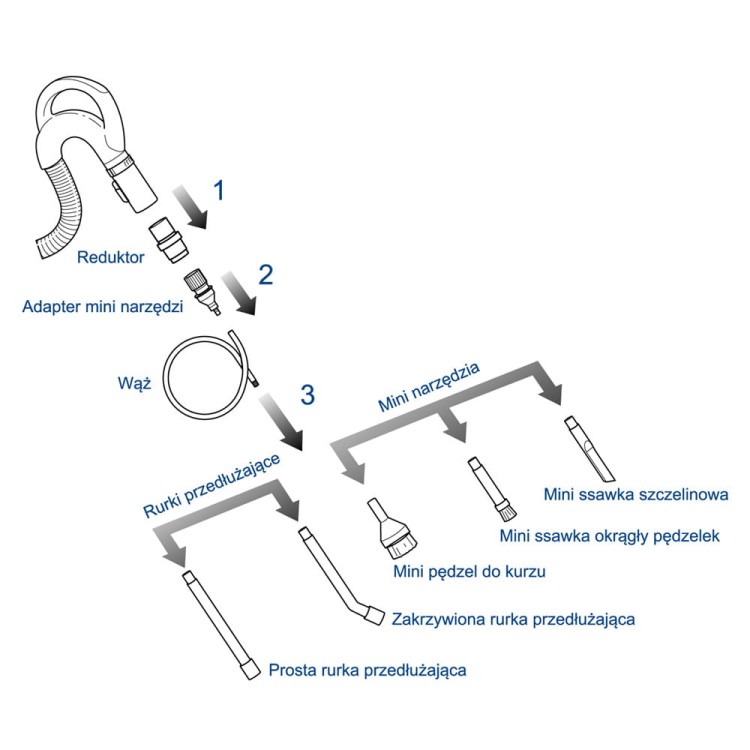 1

Reduktor

2

Adapter mini narzędzi

Wąż

3

Mini narzędzia

Rurki przedłużające

Mini ssawka szczelinowa

Mini ssawka okrągły pędzelek

Mini pędzel do kurzu

Zakrzywiona rurka przedłużająca

Prosta rurka przedłużająca